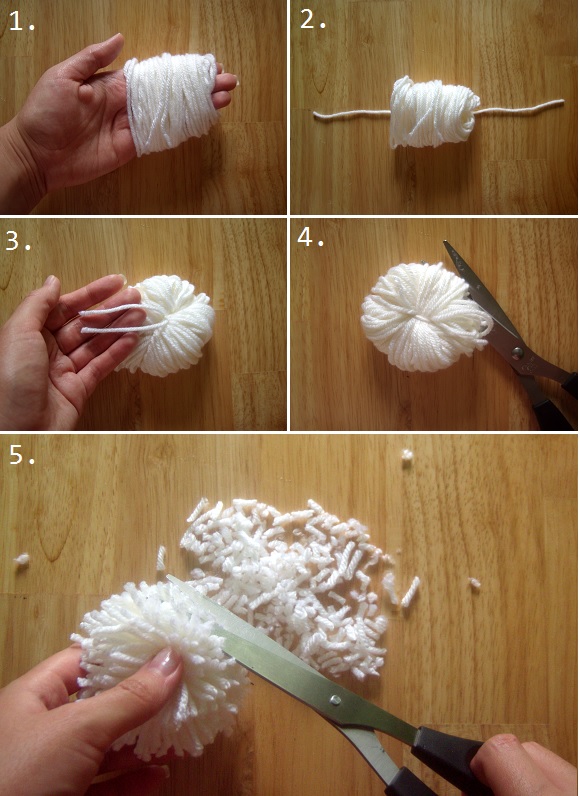 1.

2.

3.

4.

5.