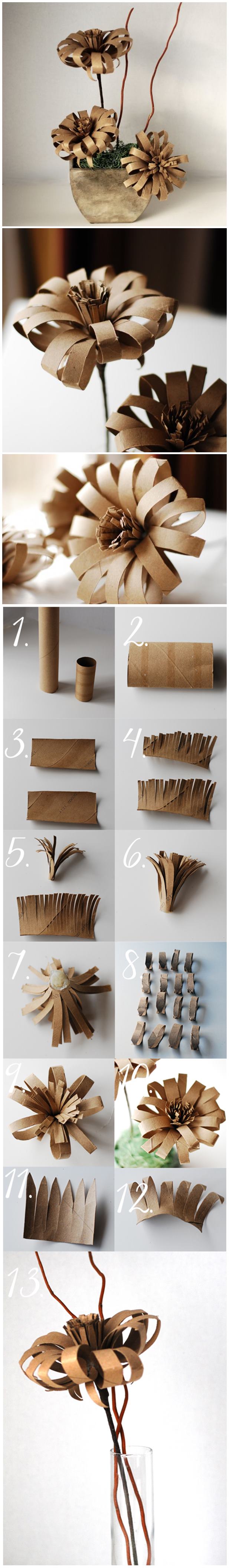 1.

2.

3.

4.

5.

6.

7.

8.

9.

10.

11.

12.

13.